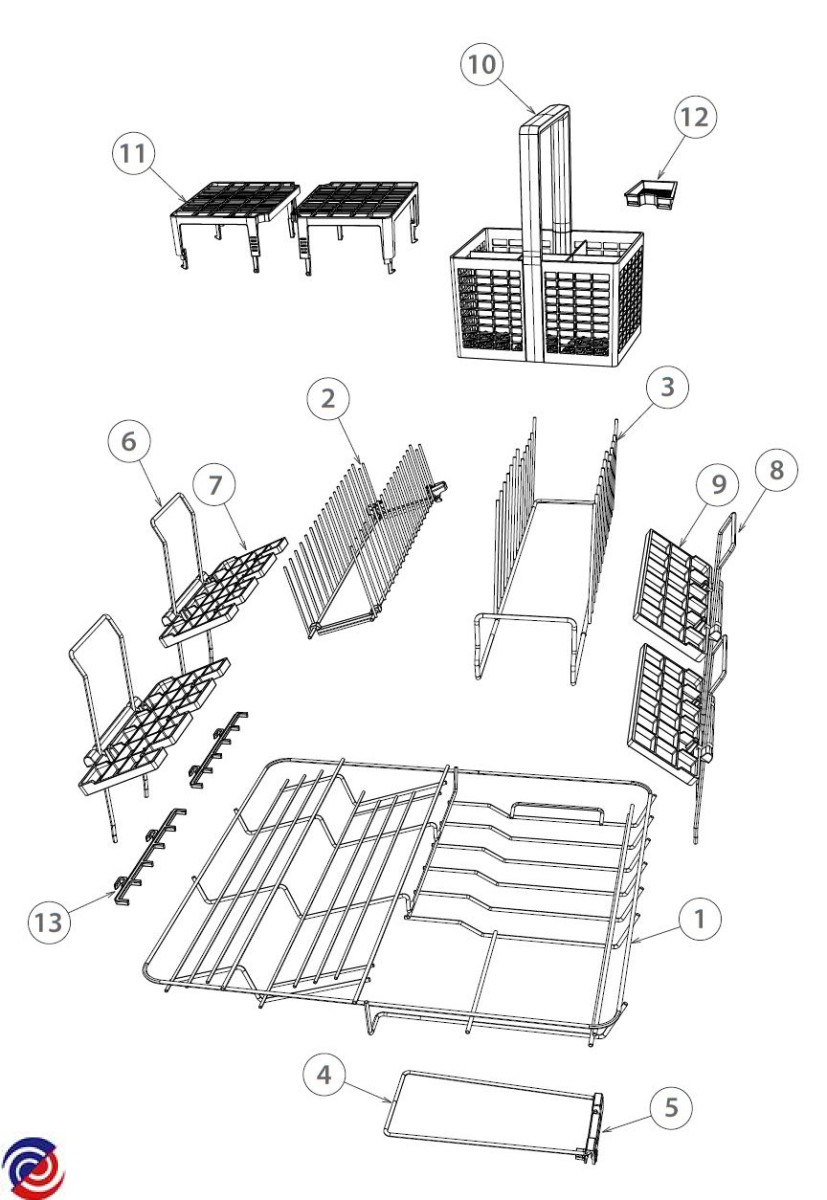 10
12
11
2
3
6
7
9
8
13
1
4
5